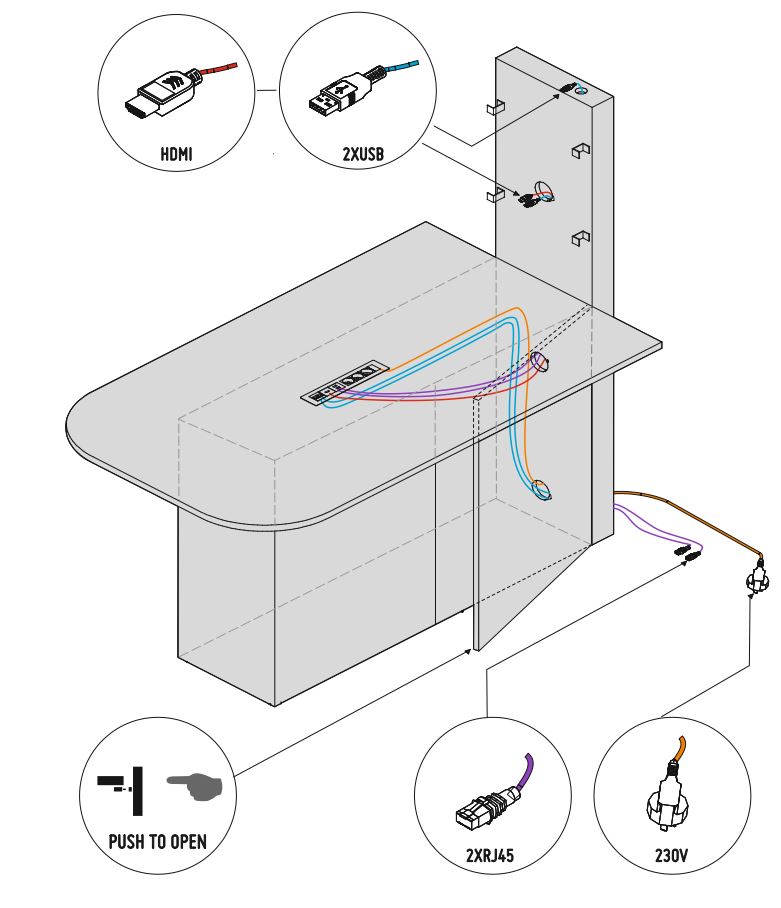 HDMI

2XUSB

PUSH TO OPEN

2XRJ45

230V